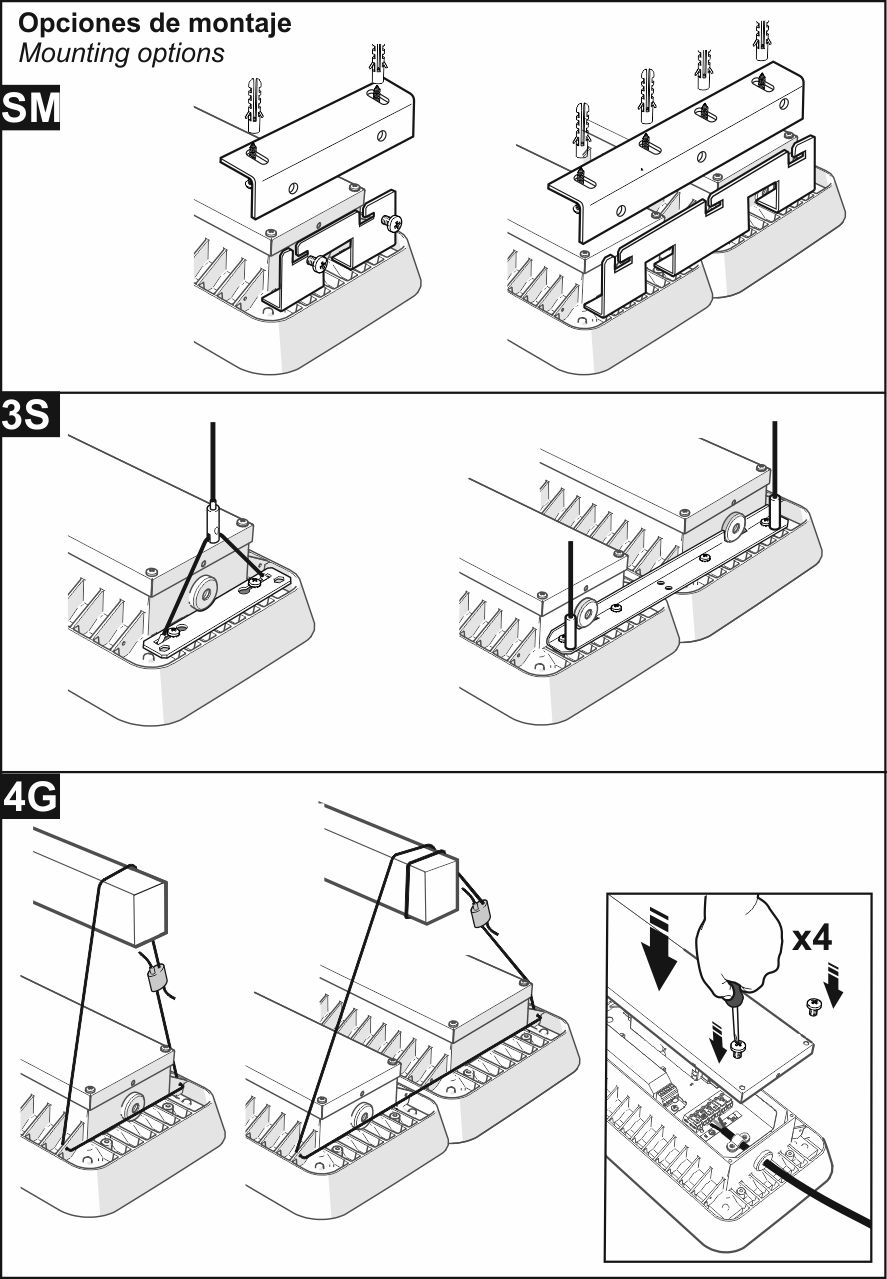 Opciones de montaje
Mounting options

SM

3S

4G

x4